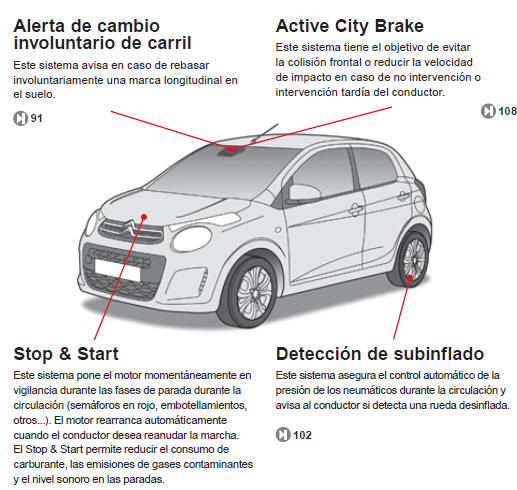 Alerta de cambio involuntario de carril

Este sistema avisa en caso de rebasar involuntariamente una marca longitudinal en el suelo.

91

Active City Brake

Este sistema tiene el objetivo de evitar la colisión frontal o reducir la velocidad de impacto en caso de no intervención o intervención tardía del conductor.

108

Stop & Start

Este sistema pone el motor momentáneamente en vigilancia durante las fases de parada durante la circulación (semáforos en rojo, embotellamientos, otros...). El motor rearranca automáticamente cuando el conductor desea reanudar la marcha.
El Stop & Start permite reducir el consumo de carburante, las emisiones de gases contaminantes y el nivel sonoro en las paradas.

Detección de subinflado

Este sistema asegura el control automático de la presión de los neumáticos durante la circulación y avisa al conductor si detecta una rueda desinflada.

102