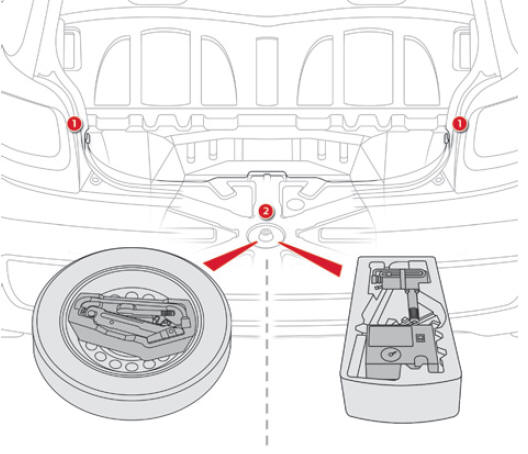 1
1
2