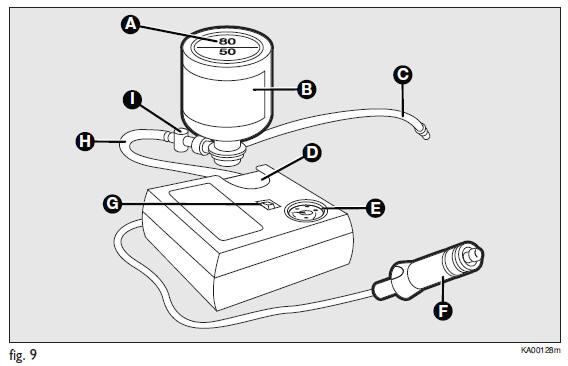 A
80
50
B
C
I
H
D
G
E
F
fig. 9
KA00128m