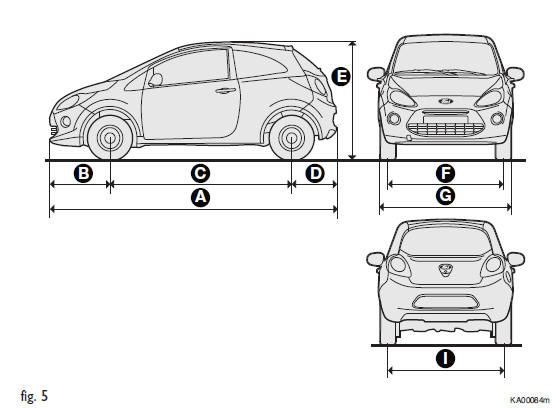 E

B C D

A

F

G

I

fig. 5

KA00084m